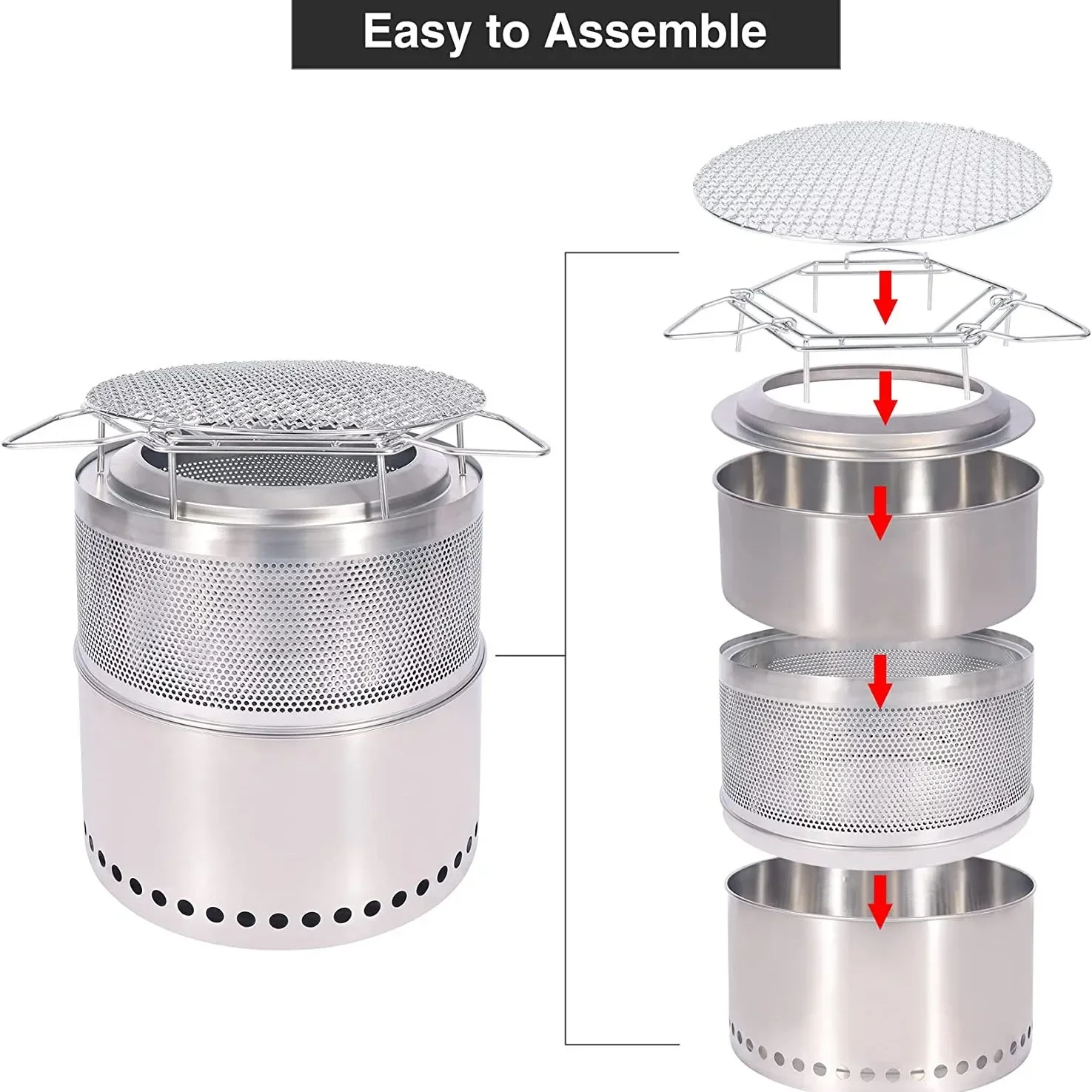 Easy to Assemble